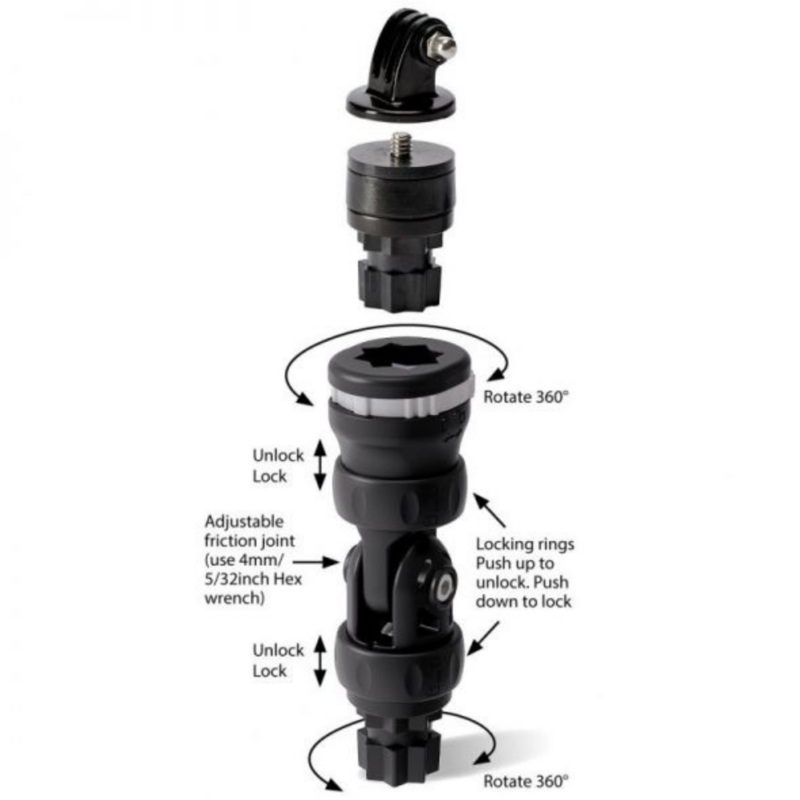 Rotate 360°

Unlock
Lock

Adjustable friction joint (use 4mm/ 5/32inch Hex wrench)

Locking rings Push up to unlock. Push down to lock

Unlock
Lock

Rotate 360°